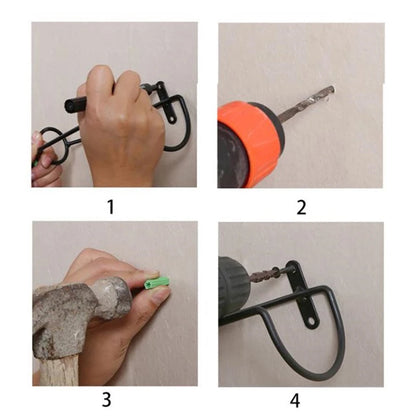 1

2

3

4