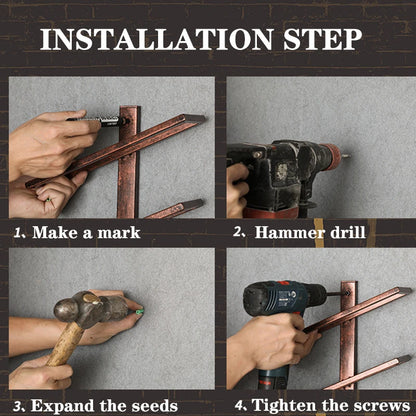 INSTALLATION STEP

1、Make a mark

2、Hammer drill

3、Expand the seeds

4、Tighten the screws