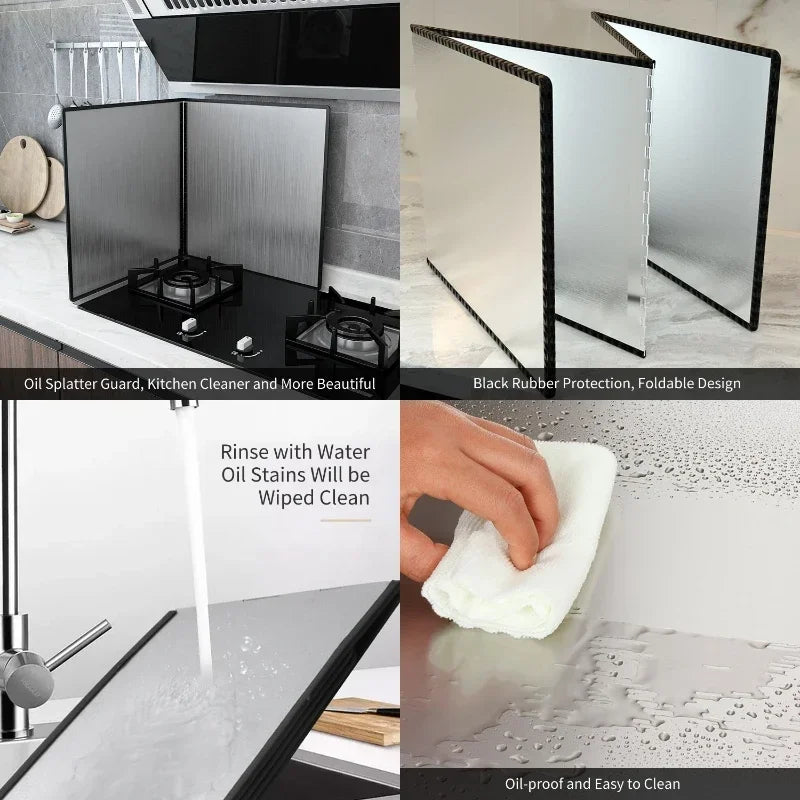 Oil Splatter Guard, Kitchen Cleaner and More Beautiful

Black Rubber Protection, Foldable Design

Rinse with Water
Oil Stains Will be
Wiped Clean

Oil-proof and Easy to Clean